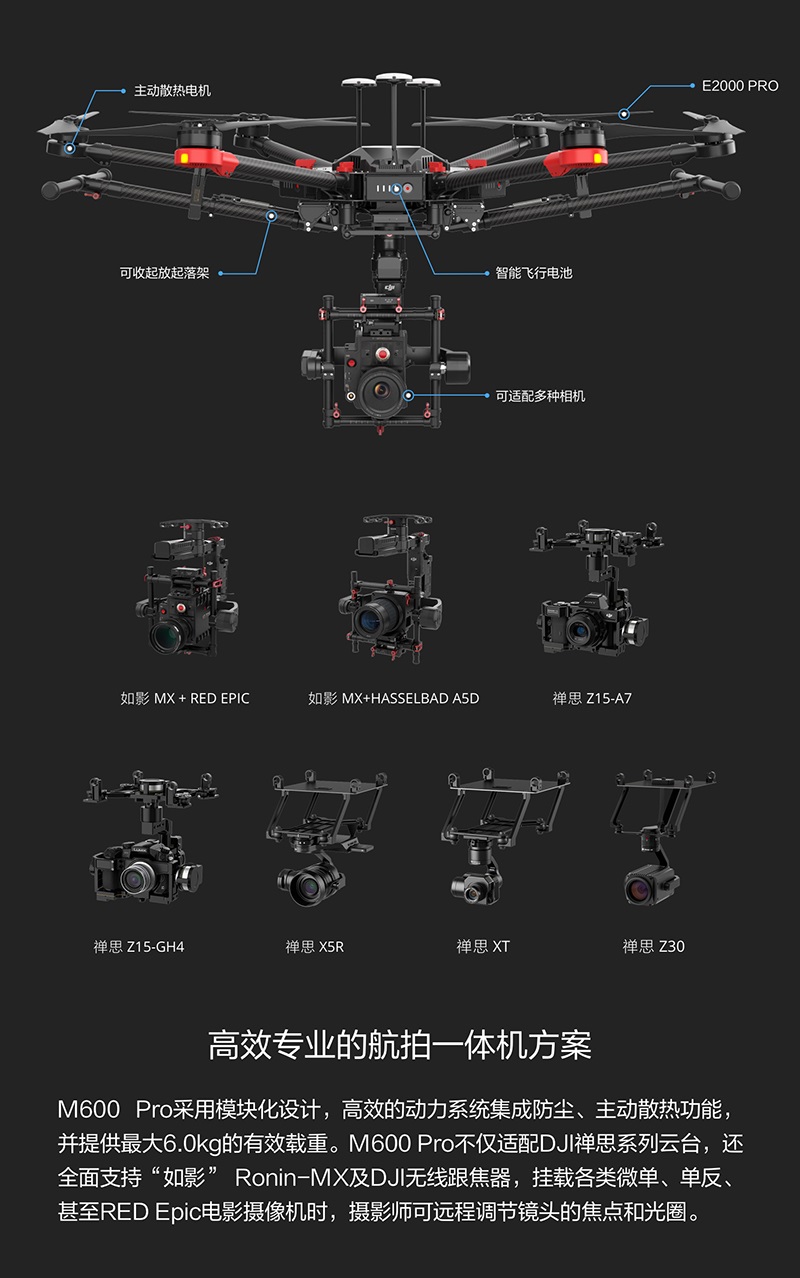 主动散热电机

E2000 PRO

可收起放起落架

智能飞行电池

可适配多种相机

如影 MX + RED EPIC

如影 MX+HASSELBAD A5D

禅思 Z15-A7

禅思 Z15-GH4

禅思 X5R

禅思 XT

禅思 Z30

高效专业的航拍一体机方案

M600 Pro采用模块化设计，高效的动力系统集成防尘、主动散热功能，并提供最大6.0kg的有效载重。M600 Pro不仅适配DJI禅思系列云台，还全面支持“如影” Ronin-MX及DJI无线跟焦器，挂载各类微单、单反、甚至RED Epic电影摄像机时，摄影师可远程调节镜头的焦点和光圈。